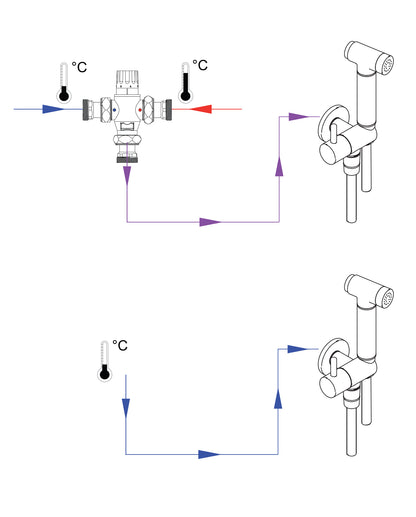 °C

°C

°C