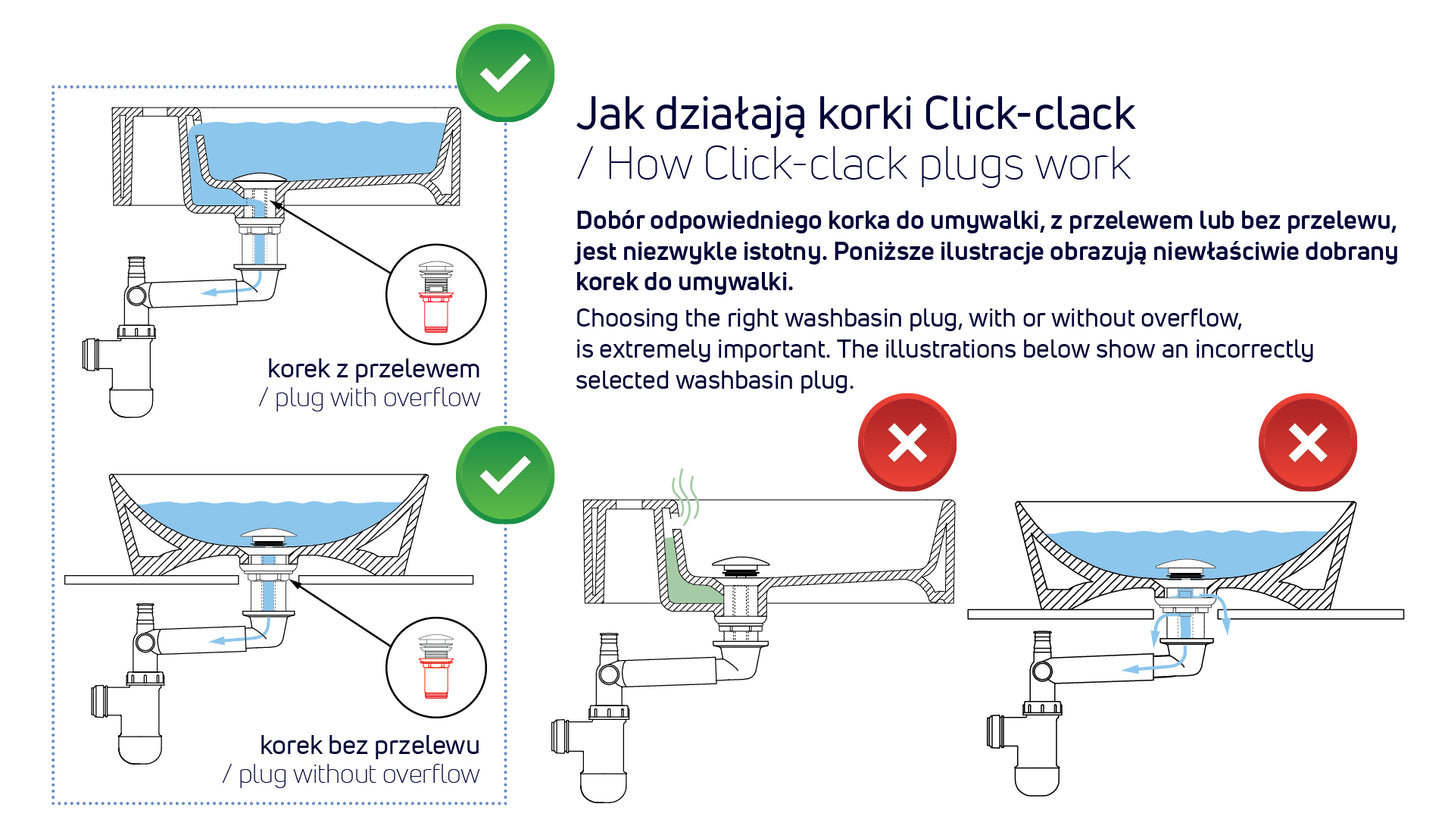 Jak działają korki Click-clack
/ How Click-clack plugs work

Dobór odpowiedniego korka do umywalki, z przelewem lub bez przelewu, jest niezwykle istotny. Poniższe ilustracje obrazują niewłaściwie dobrany korek do umywalki.

Choosing the right washbasin plug, with or without overflow, is extremely important. The illustrations below show an incorrectly selected washbasin plug.

korek z przelewem
/ plug with overflow

korek bez przelewu
/ plug without overflow